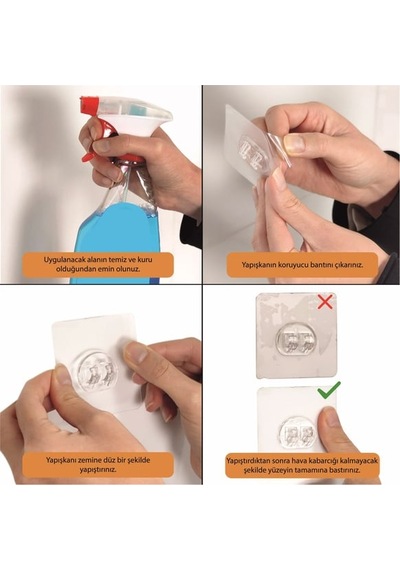 Uygulanacak alanın temiz ve kuru olduğundan emin olunuz.

Yapışkanın koruyucu bantını çıkarınız.

Yapışkanı zemine düz bir şekilde yapıştırınız.

Yapıştırdıktan sonra hava kabarcığı kalmayacak şekilde yüzeyin tamamına bastırınız.