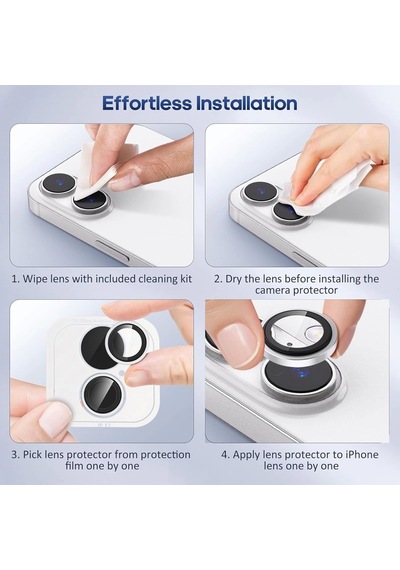 Effortless Installation

1. Wipe lens with included cleaning kit

2. Dry the lens before installing the camera protector

3. Pick lens protector from protection film one by one

4. Apply lens protector to iPhone lens one by one