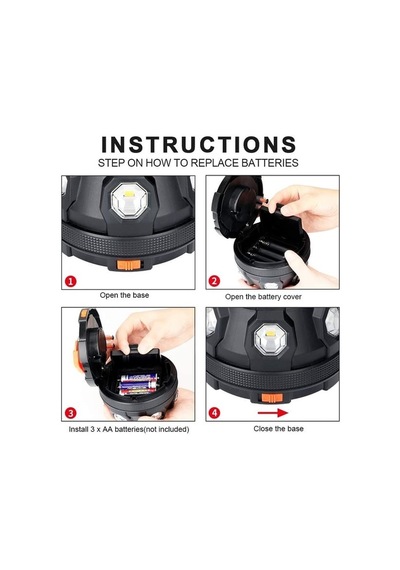 INSTRUCTIONS
STEP ON HOW TO REPLACE BATTERIES

1
Open the base

2
Open the battery cover

3
Install 3 x AA batteries(not included)

4
Close the base