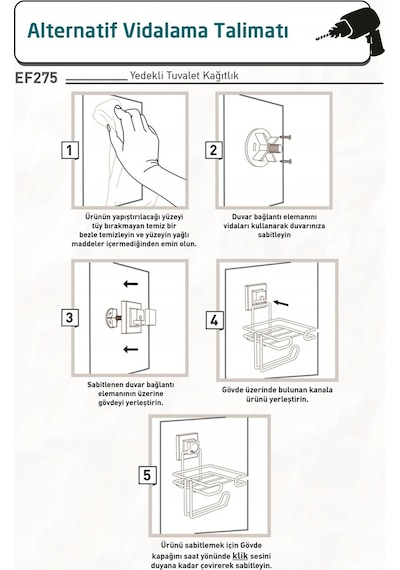 Alternatif Vidalama Talimatı

EF275 Yedekli Tuvalet Kağıtlık

1

Ürünün yapıştırılacağı yüzeyi tüy bırakmayan temiz bir bezle temizleyin ve yüzeyin yağlı maddeler içermediğinden emin olun.

2

Duvar bağlantı elemanını vidaları kullanarak duvarınıza sabitleyin

3

Sabitlenen duvar bağlantı elemanının üzerine gövdeyi yerleştirin.

4

Gövde üzerinde bulunan kanala ürünü yerleştirin.

5

Ürünü sabitlemek için Gövde kapağını saat yönünde klik sesini duyana kadar çevirerek sabitleyin.