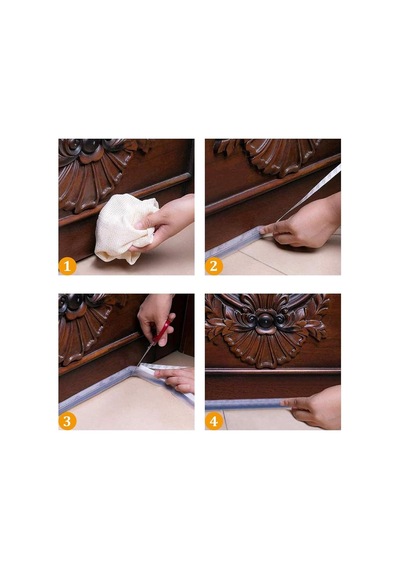 1

2

3

4