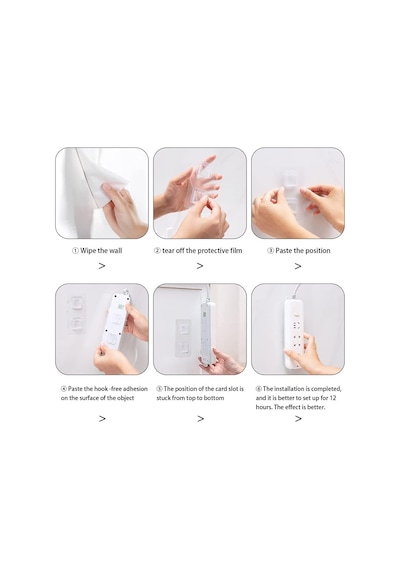 ① Wipe the wall

>

② tear off the protective film

>

③ Paste the position

>

④ Paste the hook -free adhesion on the surface of the object

>

⑤ The position of the card slot is stuck from top to bottom

>

⑥ The installation is completed, and it is better to set up for 12 hours. The effect is better.

>