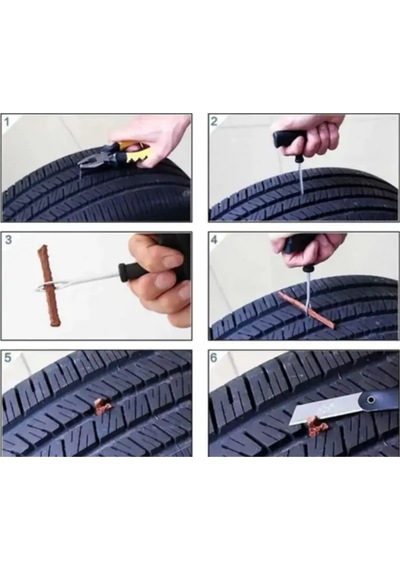 1

2

3

4

5

6