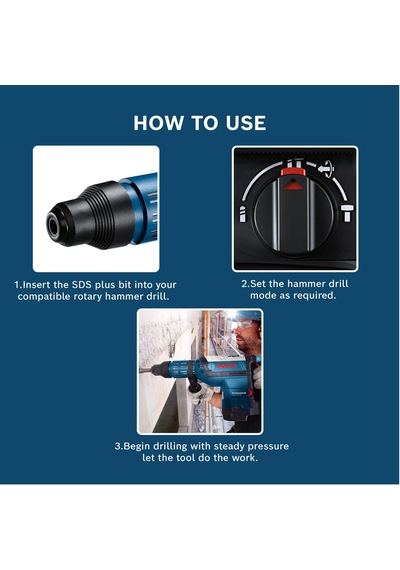 HOW TO USE

1.Insert the SDS plus bit into your compatible rotary hammer drill.

2.Set the hammer drill mode as required.

3.Begin drilling with steady pressure let the tool do the work.