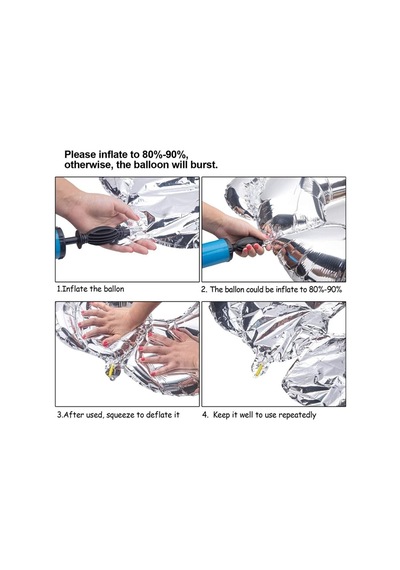 Please inflate to 80%-90%, otherwise, the balloon will burst.

1.Inflate the ballon

2. The ballon could be inflate to 80%-90%

3.After used, squeeze to deflate it

4. Keep it well to use repeatedly