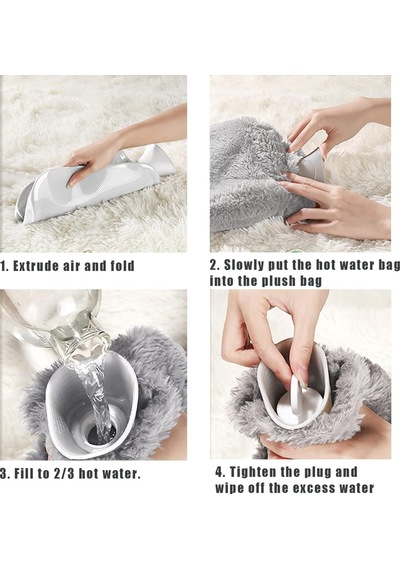 1. Extrude air and fold

2. Slowly put the hot water bag into the plush bag

3. Fill to 2/3 hot water.

4. Tighten the plug and wipe off the excess water