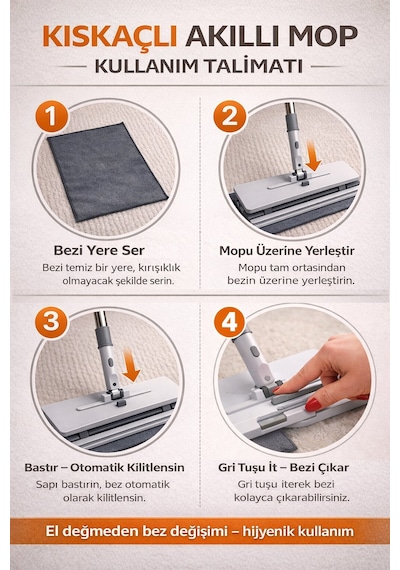 KISKAÇLI AKILLI MOP

KULLANIM TALİMATI

1

Bezi Yere Ser

Bezi temiz bir yere, kırışıklık olmayacak şekilde serin.

2

Mopu Üzerine Yerleştir

Mopu tam ortasından bezin üzerine yerleştirin.

3

Bastır – Otomatik Kilitlensin

Sapı bastırın, bez otomatik olarak kilitlensin.

4

Gri Tuşu İt – Bezi Çıkar

Gri tuşu iterek bezi kolayca çıkarabilirsiniz.

El değmeden bez değişimi – hijyenik kullanım