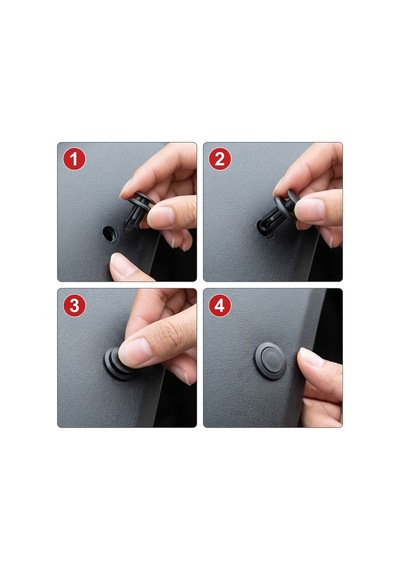 1

2

3

4