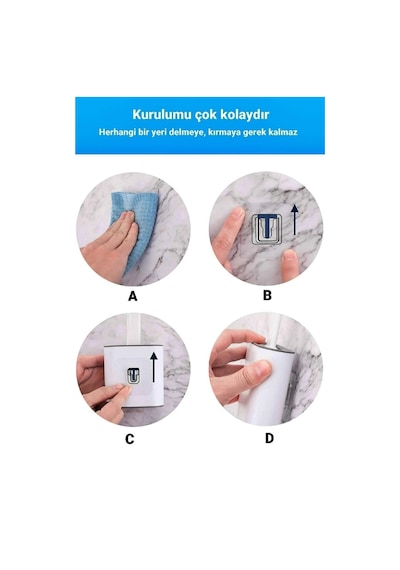 Kurulumu çok kolaydır
Herhangi bir yeri delmeye, kırmaya gerek kalmaz

A

B

C

D