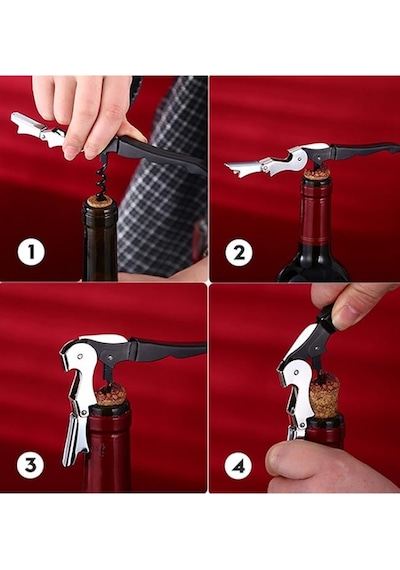 1

2

3

4