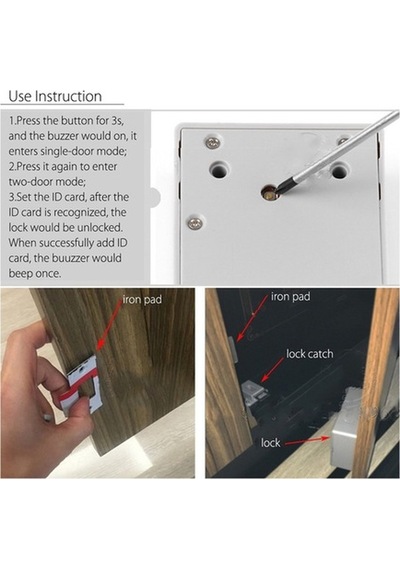 Use Instruction

1.Press the button for 3s, and the buzzer would on, it enters single-door mode;
2.Press it again to enter two-door mode;
3.Set the ID card, after the ID card is recognized, the lock would be unlocked. When successfully add ID card, the buuzzer would beep once.

iron pad

iron pad

lock catch

lock