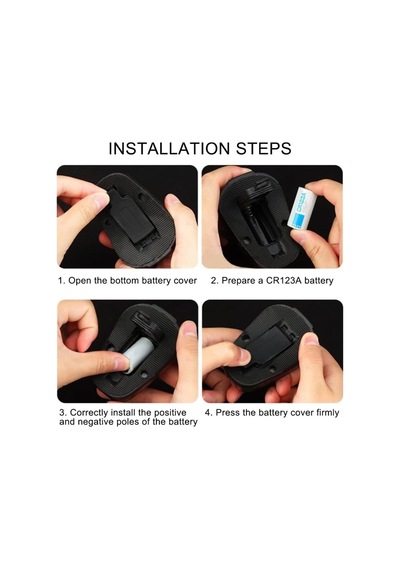 INSTALLATION STEPS

CR123A

1. Open the bottom battery cover

2. Prepare a CR123A battery

3. Correctly install the positive and negative poles of the battery

4. Press the battery cover firmly