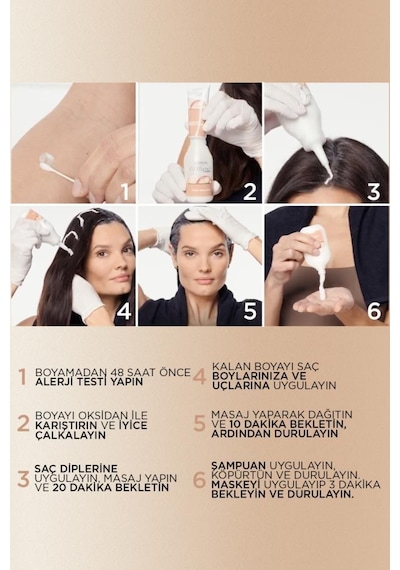 1

2

3

4

5

6

1 BOYAMADAN 48 SAAT ÖNCE ALERJİ TESTİ YAPIN

2 BOYAYI OKSİDAN İLE KARIŞTIRIN VE İYİCE ÇALKALAYIN

3 SAÇ DİPLERİNE UYGULAYIN, MASAJ YAPIN VE 20 DAKİKA BEKLETİN

4 KALAN BOYAYI SAÇ BOYLARINIZA VE UÇLARINA UYGULAYIN

5 MASAJ YAPARAK DAĞITIN VE 10 DAKİKA BEKLETİN, ARDINDAN DURULAYIN

6 ŞAMPUAN UYGULAYIN, KÖPÜRTÜN VE DURULAYIN. MASKEYİ UYGULAYIP 3 DAKİKA BEKLEYİN VE DURULAYIN.