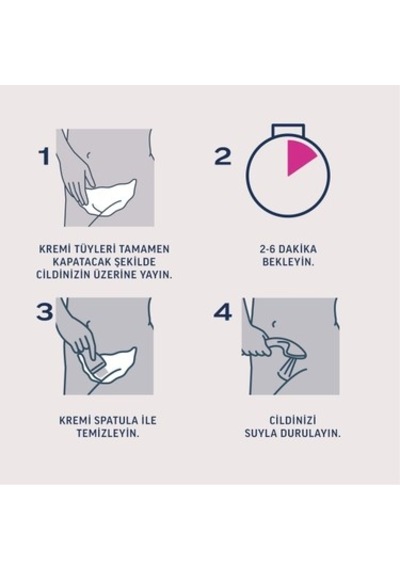 1

KREMİ TÜYLERİ TAMAMEN KAPATACAK ŞEKİLDE CİLDİNİZİN ÜZERİNE YAYIN.

2

2-6 DAKİKA BEKLEYİN.

3

KREMİ SPATULA İLE TEMİZLEYİN.

4

CİLDİNİZİ SUYLA DURULAYIN.