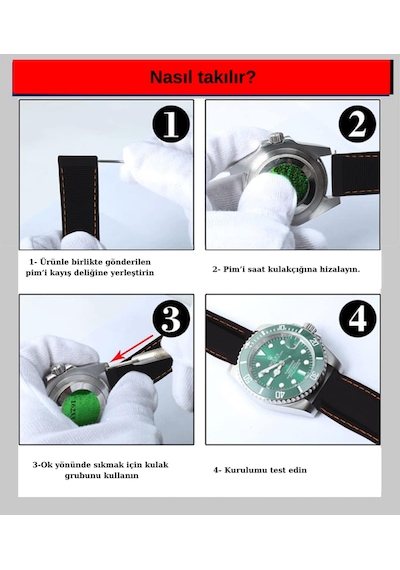 Nasıl takılır?

1

2

1- Ürünle birlikte gönderilen pim'i kayış deliğine yerleştirin

2- Pim'i saat kulakçığına hizalayın.

3

4

3-Ok yönünde sıkmak için kulak grubunu kullanın

4- Kurulumu test edin