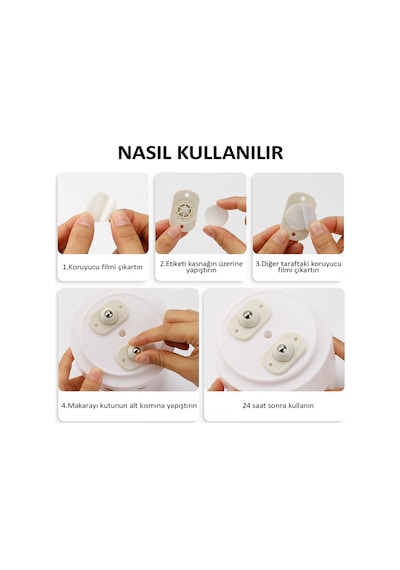 NASIL KULLANILIR

1.Koruyucu filmi çıkartın

2.Etiketi kasnağın üzerine yapıştırın

3.Diğer taraftaki koruyucu filmi çıkartın

4.Makarayı kutunun alt kısmına yapıştırın

24 saat sonra kullanın