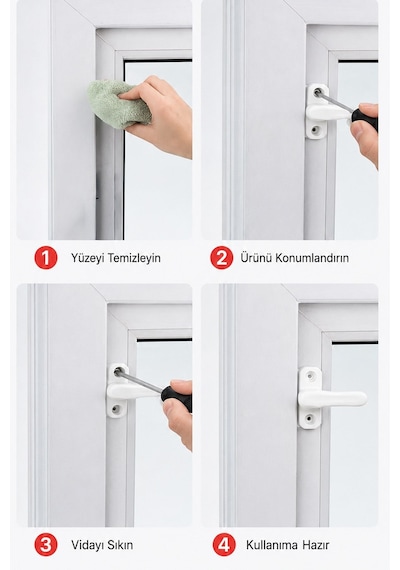 1 Yüzeyi Temizleyin

2 Ürünü Konumlandırın

3 Vidayı Sıkın

4 Kullanıma Hazır