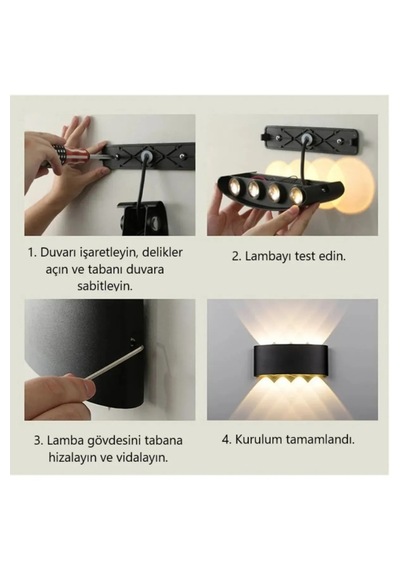 1. Duvarı işaretleyin, delikler açın ve tabanı duvara sabitleyin.

2. Lambayı test edin.

3. Lamba gövdesini tabana hizalayın ve vidalayın.

4. Kurulum tamamlandı.