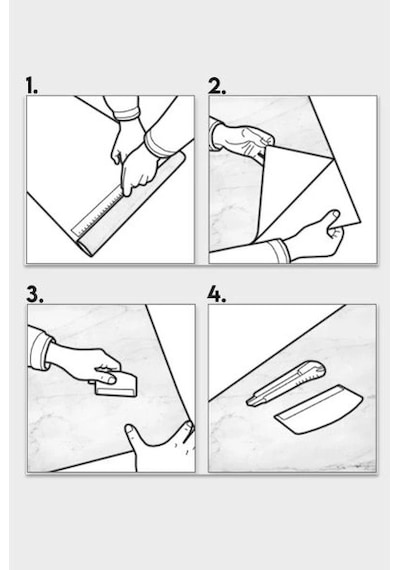 1.

2.

3.

4.