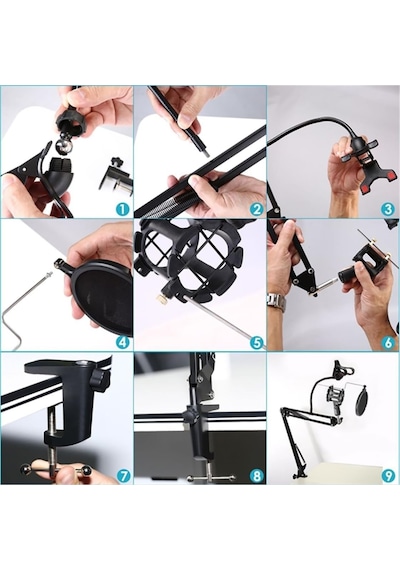 1
2
3
4
5
6
7
8
9