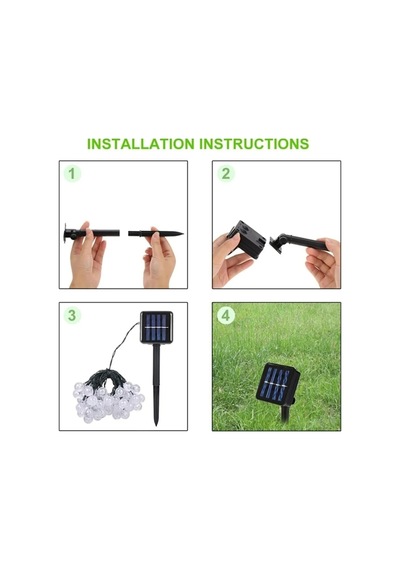 INSTALLATION INSTRUCTIONS

1

2

3

4