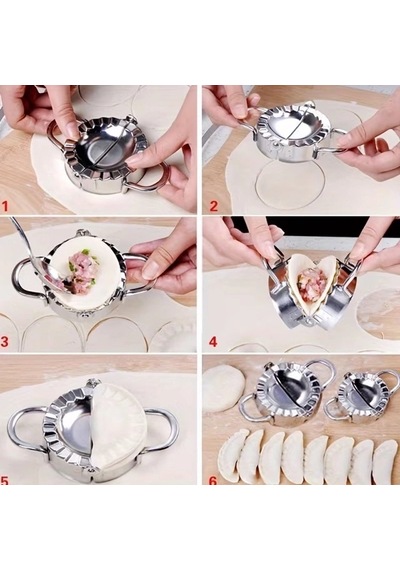 1
2
3
4
5
6