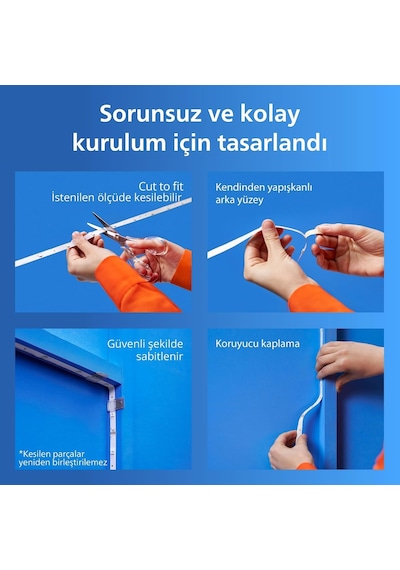 Sorunsuz ve kolay kurulum için tasarlandı

Cut to fit
İstenilen ölçüde kesilebilir

Kendinden yapışkanlı arka yüzey

Güvenli şekilde sabitlenir

*Kesilen parçalar yeniden birleştirilemez

Koruyucu kaplama