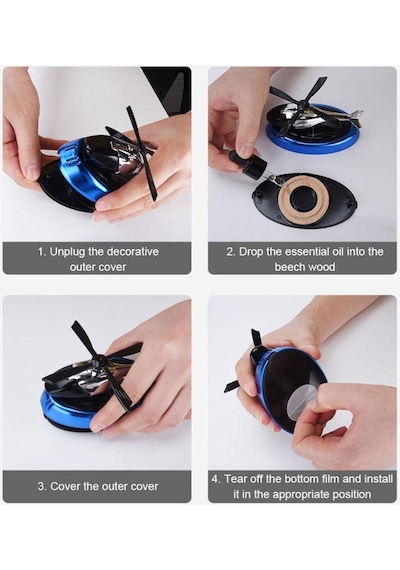 1. Unplug the decorative outer cover

2. Drop the essential oil into the beech wood

3. Cover the outer cover

4. Tear off the bottom film and install it in the appropriate position