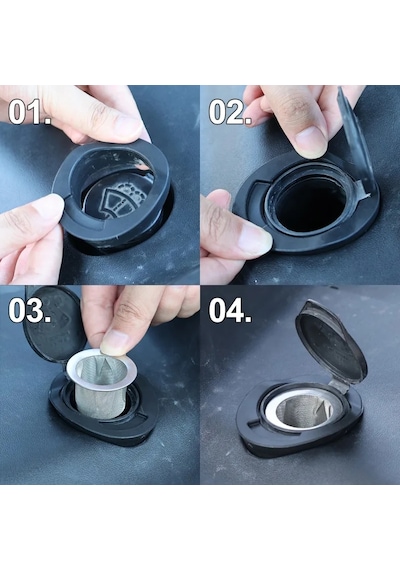 01.

02.

03.

04.