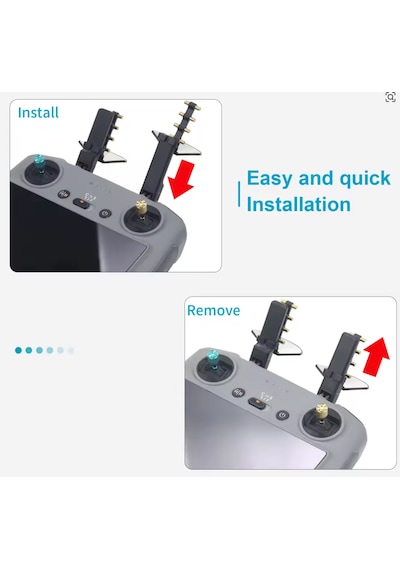 Install

Easy and quick Installation

Remove