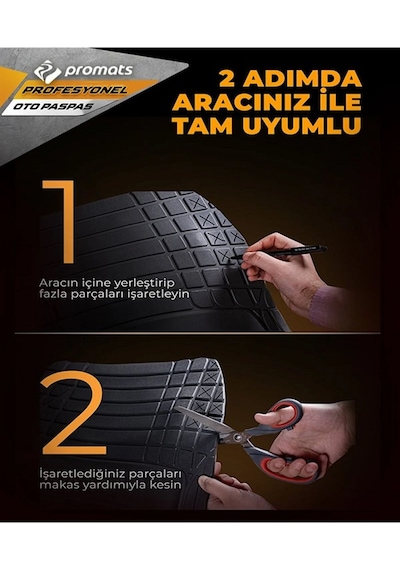 promats
PROFESYONEL
OTO PASPAS

2 ADIMDA ARACINIZ İLE TAM UYUMLU

1

Aracın içine yerleştirip fazla parçaları işaretleyin

2

İşaretlediğiniz parçaları makas yardımıyla kesin