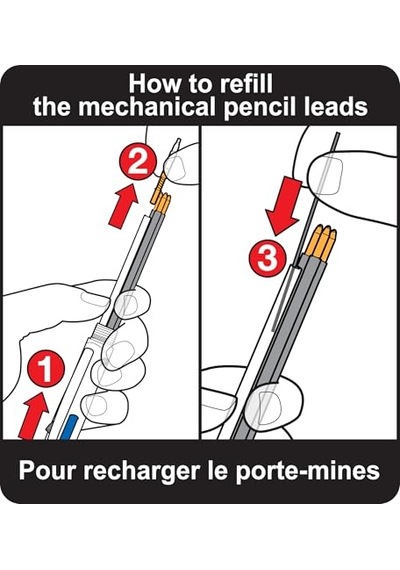 How to refill
the mechanical pencil leads

2

1

3

Pour recharger le porte-mines