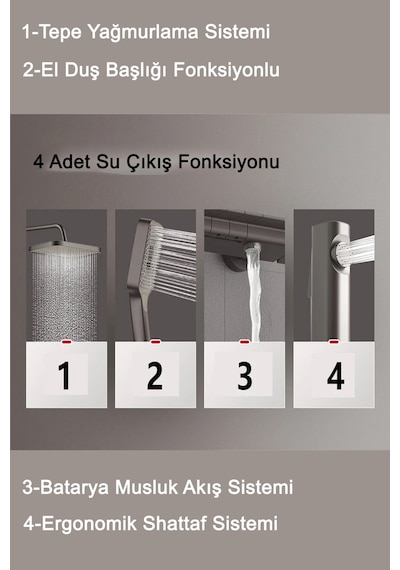 1-Tepe Yağmurlama Sistemi

2-El Duş Başlığı Fonksiyonlu

4 Adet Su Çıkış Fonksiyonu

1

2

3

4

3-Batarya Musluk Akış Sistemi

4-Ergonomik Shattaf Sistemi