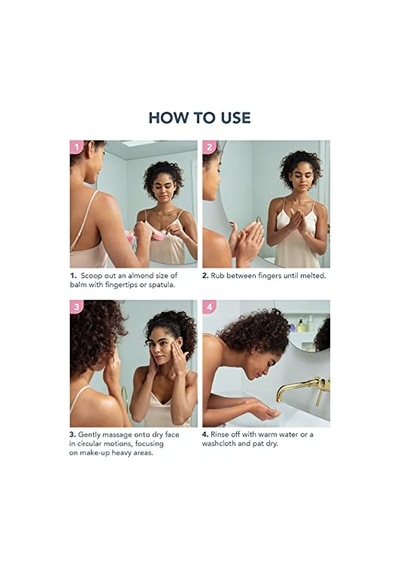 HOW TO USE

1

1. Scoop out an almond size of balm with fingertips or spatula.

2

2. Rub between fingers until melted.

3

3. Gently massage onto dry face in circular motions, focusing on make-up heavy areas.

4

4. Rinse off with warm water or a washcloth and pat dry.