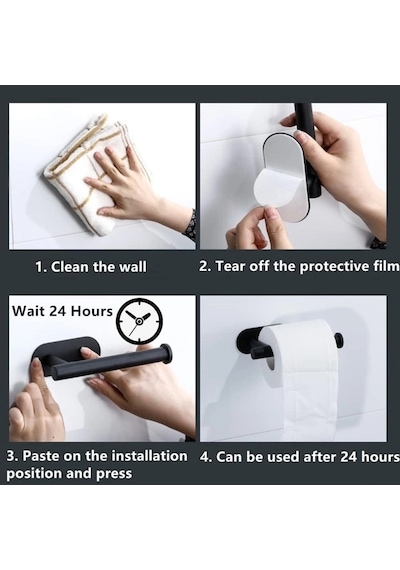 1. Clean the wall

2. Tear off the protective film

Wait 24 Hours

3. Paste on the installation position and press

4. Can be used after 24 hours