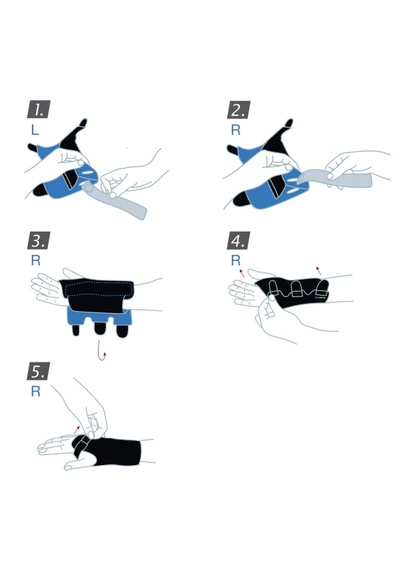 1.
L

2.
R

3.
R

4.
R

5.
R