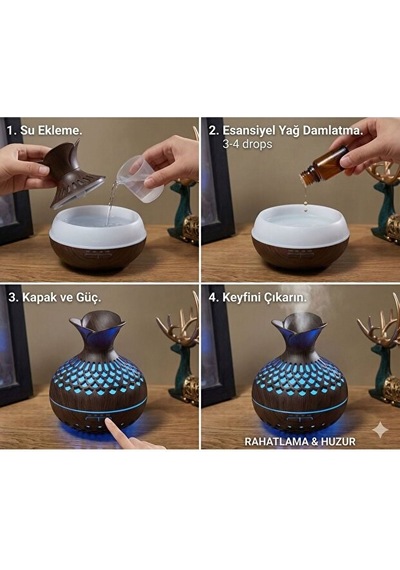 1. Su Ekleme.

2. Esansiyel Yağ Damlatma.
3-4 drops

3. Kapak ve Güç.

4. Keyfini Çıkarın.

RAHATLAMA & HUZUR