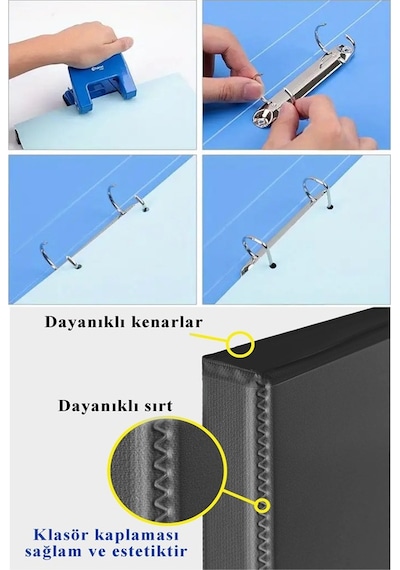 Dayanıklı kenarlar

Dayanıklı sırt

Klasör kaplaması sağlam ve estetiktir