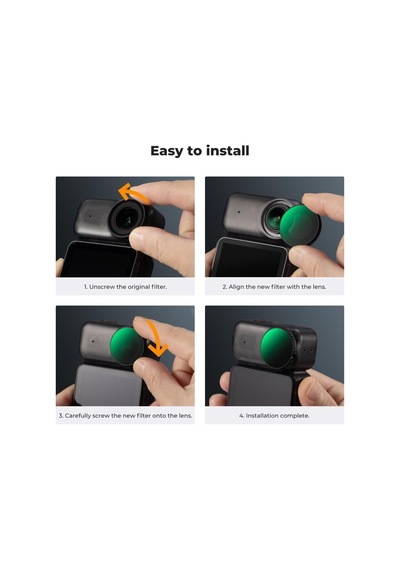 Easy to install

1. Unscrew the original filter.

2. Align the new filter with the lens.

3. Carefully screw the new filter onto the lens.

4. Installation complete.