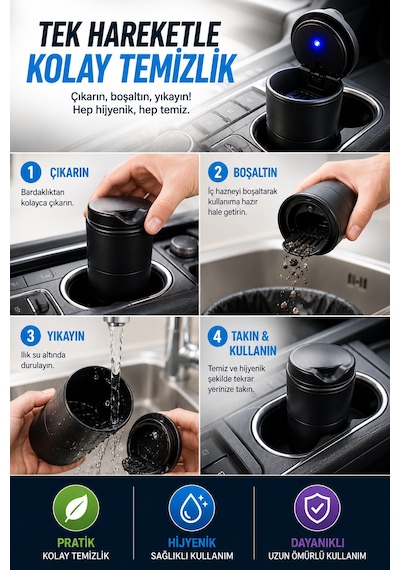 TEK HAREKETLE
KOLAY TEMİZLİK

Çıkarın, boşaltın, yıkayın!
Hep hijyenik, hep temiz.

1 ÇIKARIN

Bardaklıktan kolayca çıkarın.

2 BOŞALTIN

İç hazneyi boşaltarak kullanıma hazır hale getirin.

3 YIKAYIN

Ilık su altında durulayın.

4 TAKIN & KULLANIN

Temiz ve hijyenik şekilde tekrar yerinize takın.

PRATİK
KOLAY TEMİZLİK

HİJYENİK
SAĞLIKLI KULLANIM

DAYANIKLI
UZUN ÖMÜRLÜ KULLANIM