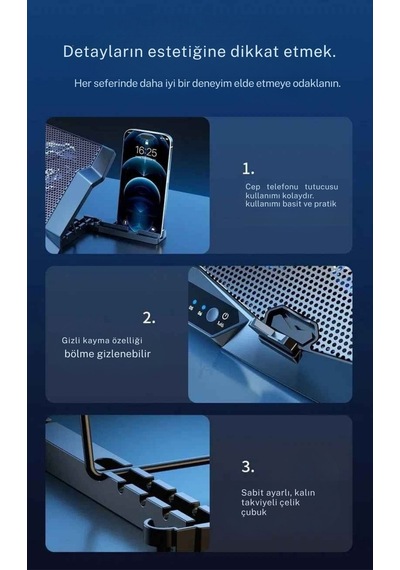 Detayların estetiğine dikkat etmek.

Her seferinde daha iyi bir deneyim elde etmeye odaklanın.

16:25

1.

Cep telefonu tutucusu kullanımı kolaydır. kullanımı basit ve pratik

2.

Gizli kayma özelliği bölme gizlenebilir

3.

Sabit ayarlı, kalın takviyeli çelik çubuk