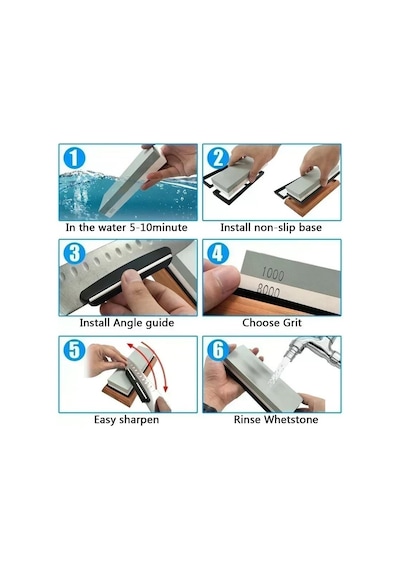 1
In the water 5-10minute

2
Install non-slip base

3
Install Angle guide

4
1000
8000
Choose Grit

5
Easy sharpen

6
Rinse Whetstone