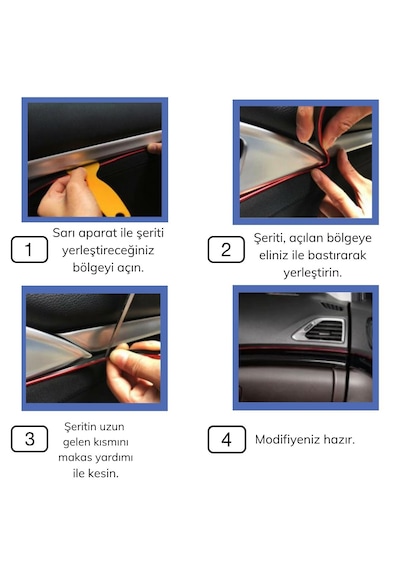 1 Sarı aparat ile şeriti yerleştireceğiniz bölgeyi açın.

2 Şeriti, açılan bölgeye eliniz ile bastırarak yerleştirin.

3 Şeritin uzun gelen kısmını makas yardımı ile kesin.

4 Modifiyeniz hazır.