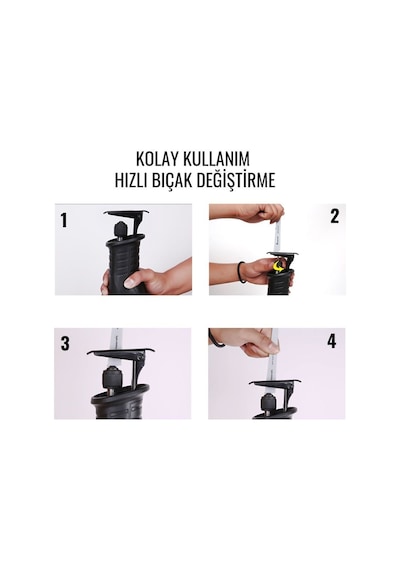 KOLAY KULLANIM
HIZLI BIÇAK DEĞİŞTİRME

1

2

3

4