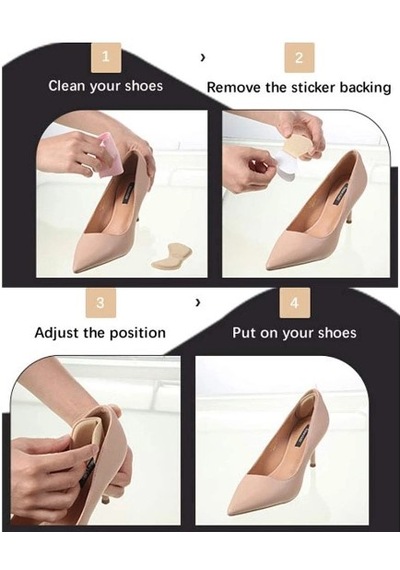 1

Clean your shoes

›

2

Remove the sticker backing

3

Adjust the position

›

4

Put on your shoes