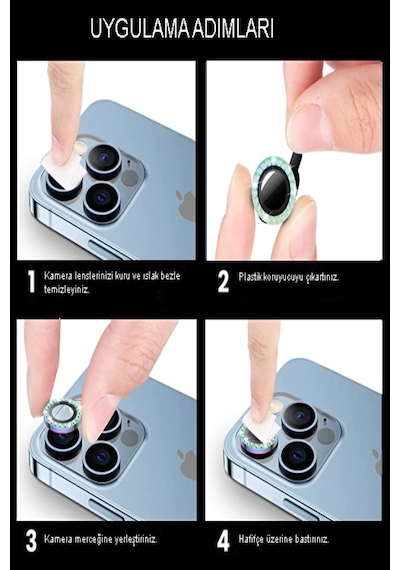 UYGULAMA ADIMLARI

1 Kamera lenslerinizi kuru ve ıslak bezle temizleyiniz.

2 Plastik koruyucuyu çıkartınız.

3 Kamera merceğine yerleştiriniz.

4 Hafifçe üzerine bastırınız.