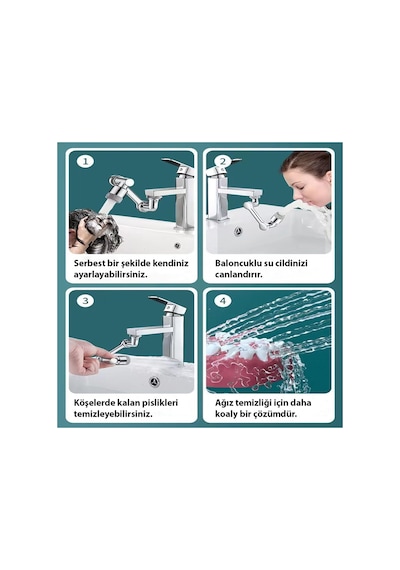 1

Serbest bir şekilde kendiniz ayarlayabilirsiniz.

2

Baloncuklu su cildinizi canlandırır.

3

Köşelerde kalan pislikleri temizleyebilirsiniz.

4

Ağız temizliği için daha koaly bir çözümdür.