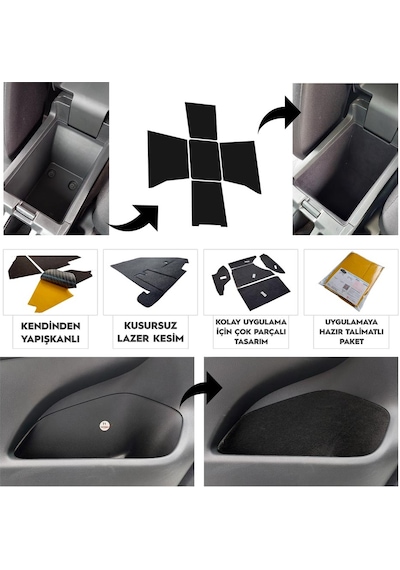 KENDİNDEN YAPIŞKANLI

KUSURSUZ LAZER KESİM

KOLAY UYGULAMA İÇİN ÇOK PARÇALI TASARIM

UYGULAMAYA HAZIR TALİMATLI PAKET