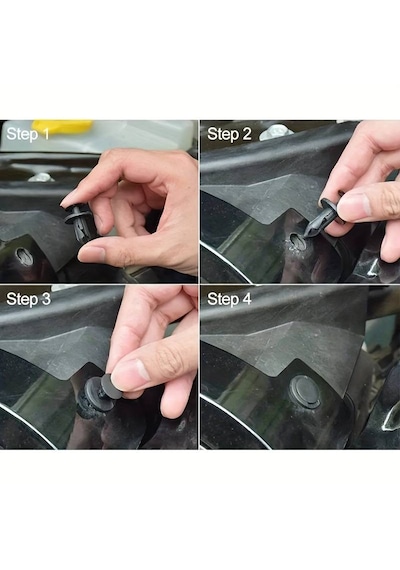 Step 1

Step 2

Step 3

Step 4