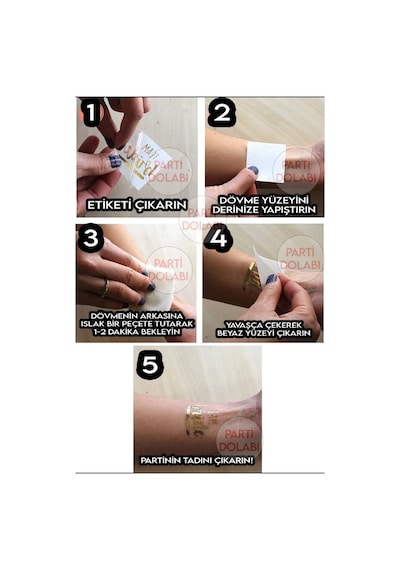 1
PARTİ DOLABI
ETİKETİ ÇIKARIN

2
PARTİ DOLABI
DÖVME YÜZEYİNİ DERİNİZE YAPIŞTIRIN

PARTİ DOLABI

3
PARTİ DOLABI
DÖVMENİN ARKASINA ISLAK BİR PEÇETE TUTARAK 1-2 DAKİKA BEKLEYİN

4
PARTİ DOLABI
YAVAŞÇA ÇEKEREK BEYAZ YÜZEYİ ÇIKARIN

5
PARTİ DOLABI
PARTİNİN TADINI ÇIKARIN!